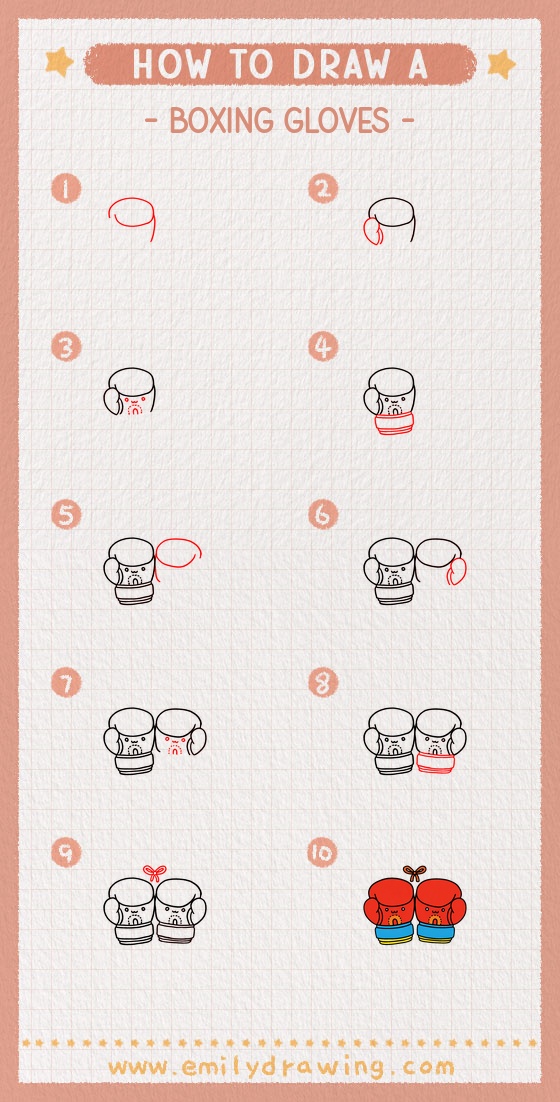 HOW TO DRAW A

- BOXING GLOVES -

1

2

3

4

5

6

7

8

9

10

www.emilydrawing.com